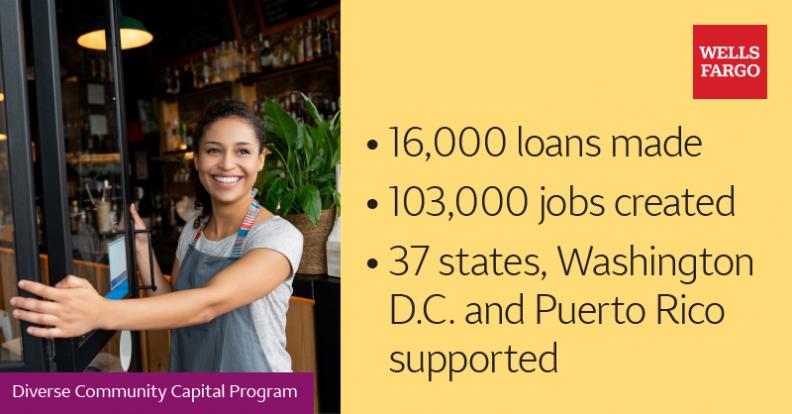 WELLS FARGO

• 16,000 loans made
• 103,000 jobs created
• 37 states, Washington D.C. and Puerto Rico supported

Diverse Community Capital Program